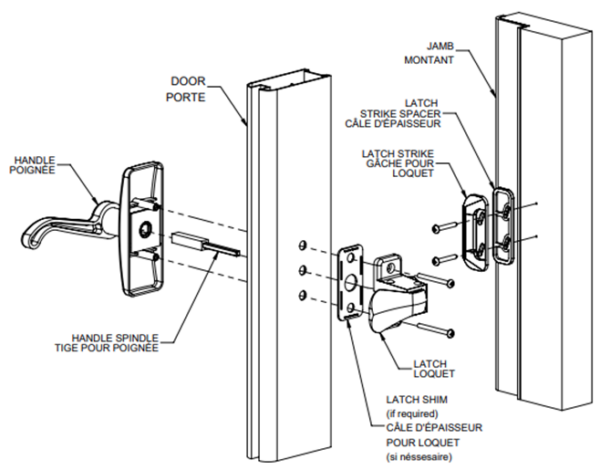 JAMB
MONTANT

DOOR
PORTE

LATCH
STRIKE SPACER
CÂLE D'ÉPAISSEUR

LATCH STRIKE
GÂCHE POUR
LOQUET

HANDLE
POIGNÉE

HANDLE SPINDLE
TIGE POUR POIGNÉE

LATCH
LOQUET

LATCH SHIM
(if required)
CÂLE D'ÉPAISSEUR
POUR LOQUET
(si néssesaire)