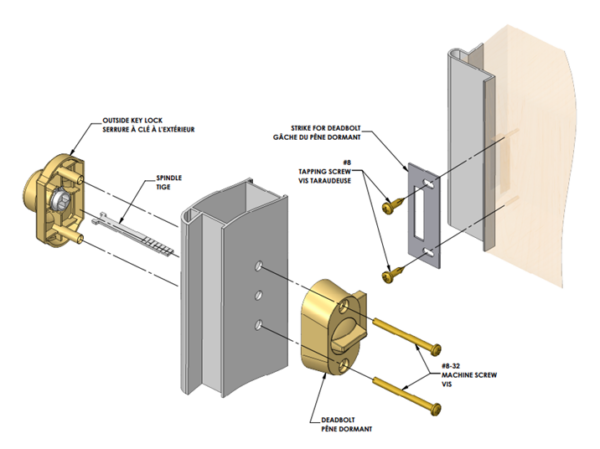 OUTSIDE KEY LOCK
SERRURE À CLÉ À L'EXTÉRIEUR

SPINDLE
TIGE

STRIKE FOR DEADBOLT
GÂCHE DU PÊNE DORMANT

#8
TAPPING SCREW
VIS TARAUDEUSE

#8-32
MACHINE SCREW
VIS

DEADBOLT
PÊNE DORMANT